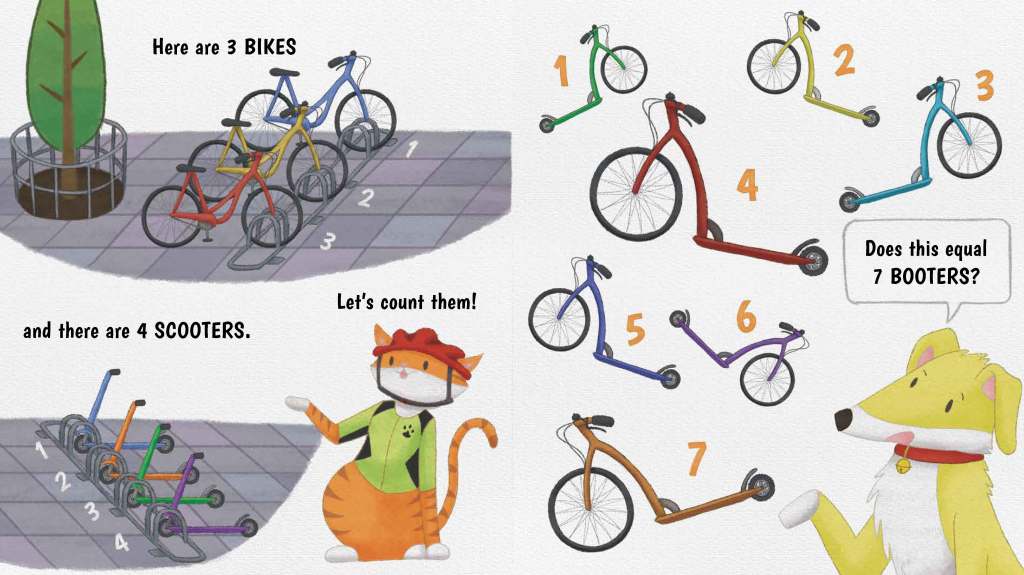 Here are 3 BIKES

1
2
3

and there are 4 SCOOTERS.

1
2
3
4

Let's count them!

1
2
3
4
5
6
7

Does this equal 7 BOOTERS?